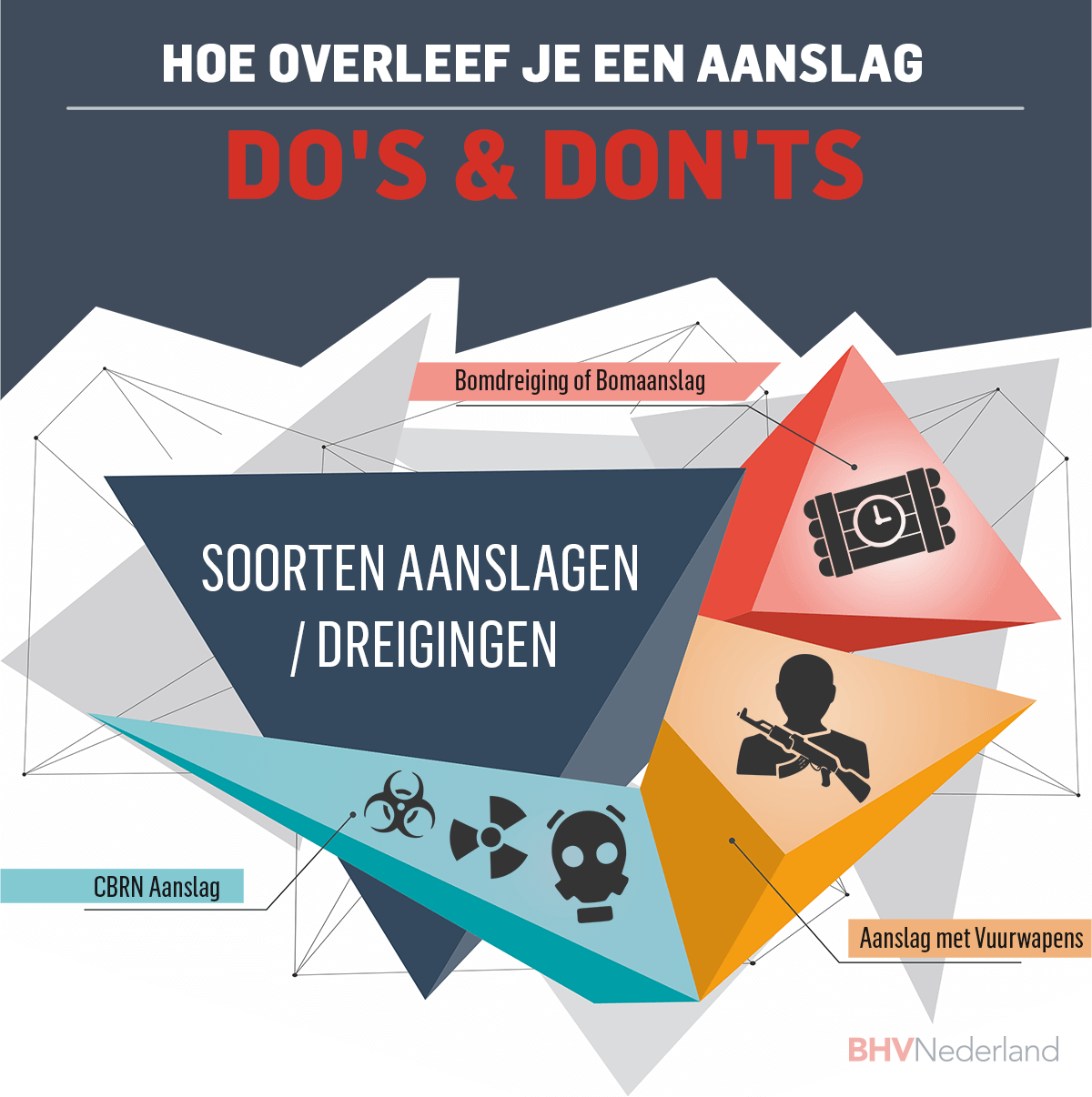 HOE OVERLEEF JE EEN AANSLAG

DO'S & DON'TS

Bomdreiging of Bomaanslag

SOORTEN AANSLAGEN / DREIGINGEN

CBRN Aanslag

Aanslag met Vuurwapens

BHVNederland